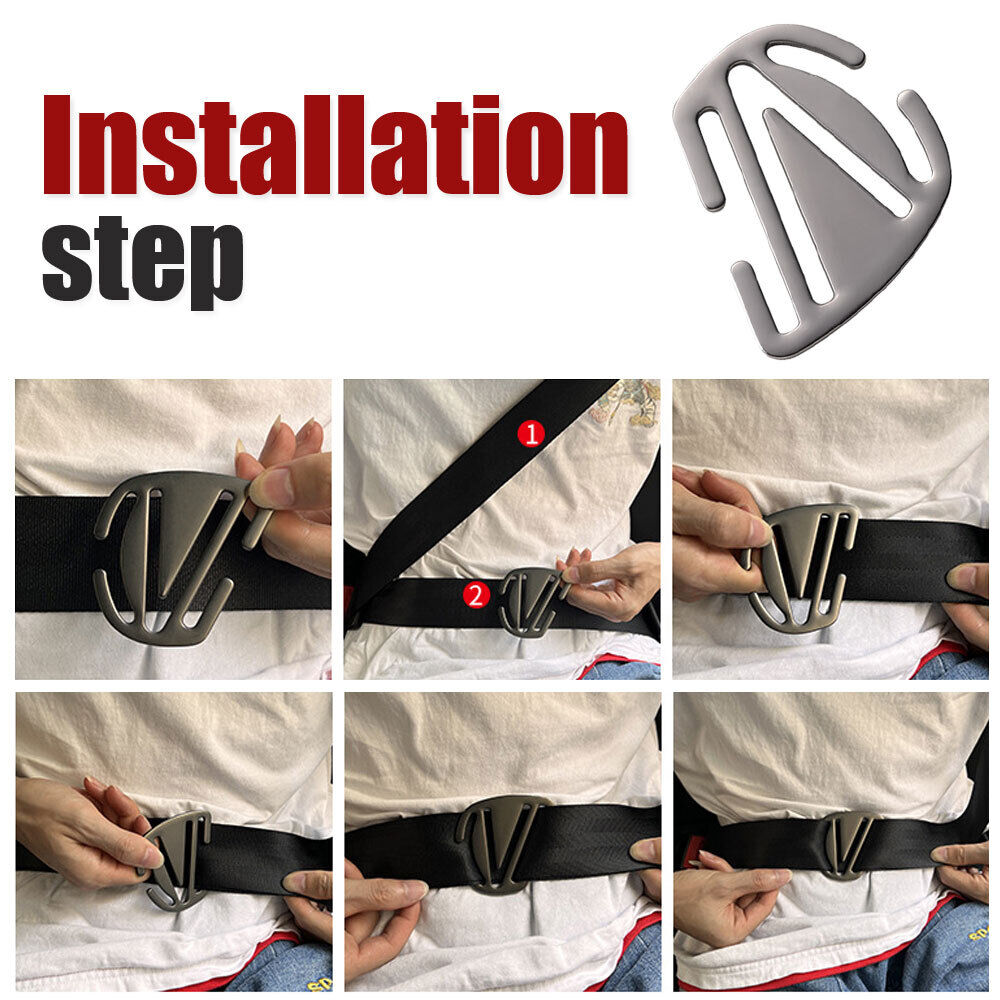 Installation
step

1
2