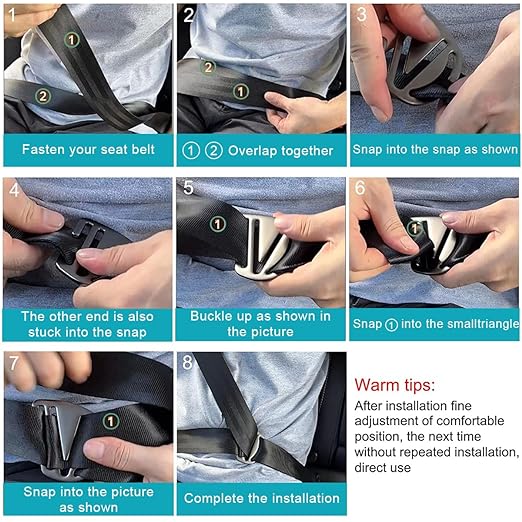 1
①
②
Fasten your seat belt

2
②
①
① ② Overlap together

3
Snap into the snap as shown

4
The other end is also stuck into the snap

5
①
Buckle up as shown in the picture

6
①
Snap ① into the smalltriangle

7
①
Snap into the picture as shown

8
Complete the installation

Warm tips:
After installation fine adjustment of comfortable position, the next time without repeated installation, direct use