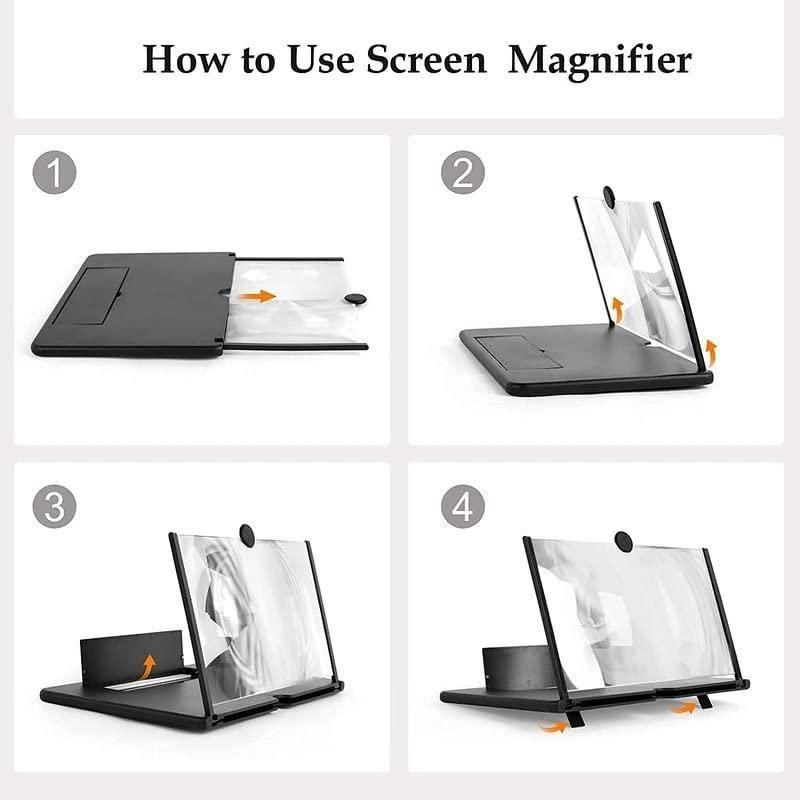 How to Use Screen Magnifier

1

2

3

4